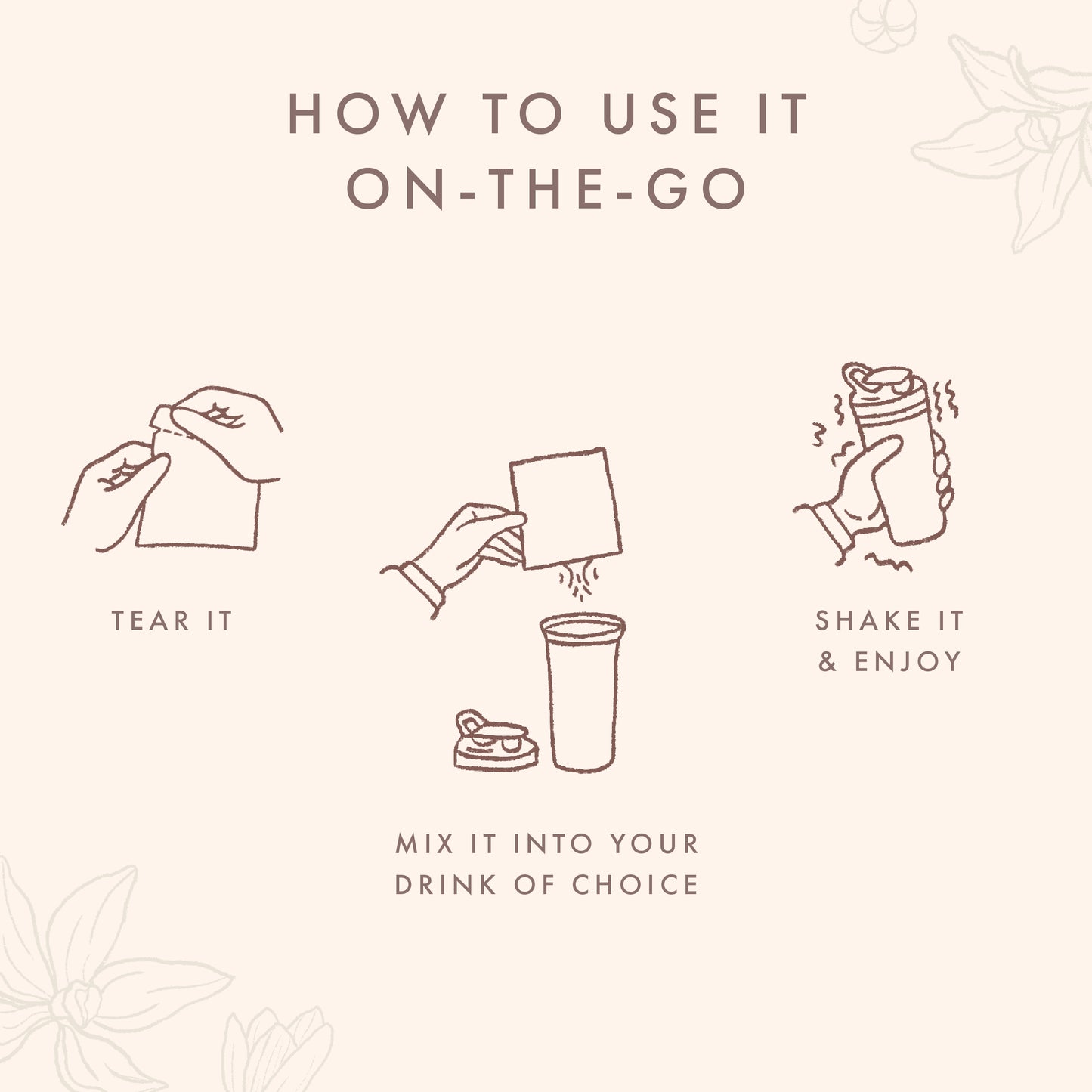 HOW TO USE IT ON-THE-GO

TEAR IT

MIX IT INTO YOUR DRINK OF CHOICE

SHAKE IT & ENJOY